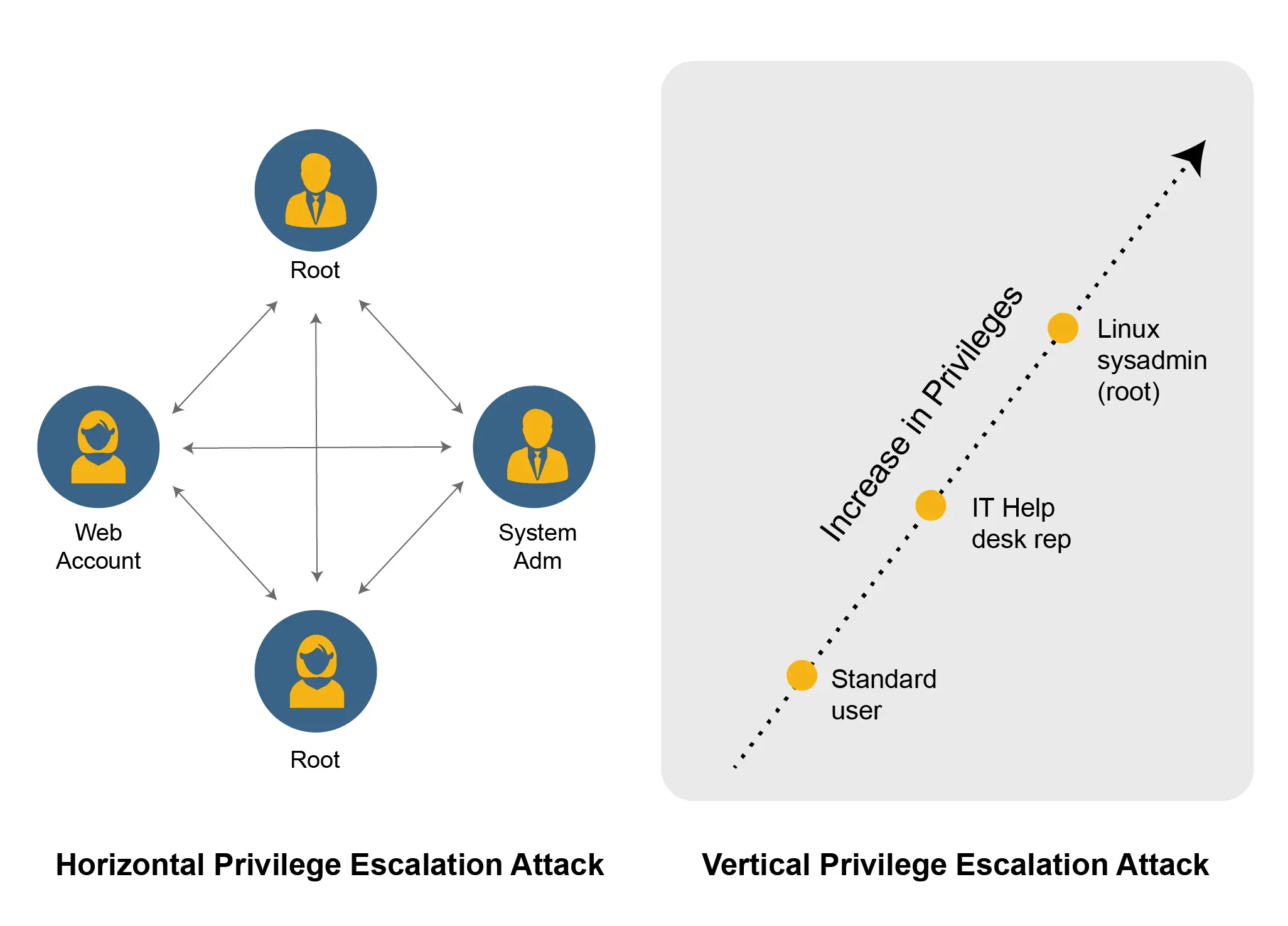 Root

Web Account

System Adm

Root

Horizontal Privilege Escalation Attack

Increase in Privileges

Linux sysadmin (root)

IT Help desk rep

Standard user

Vertical Privilege Escalation Attack