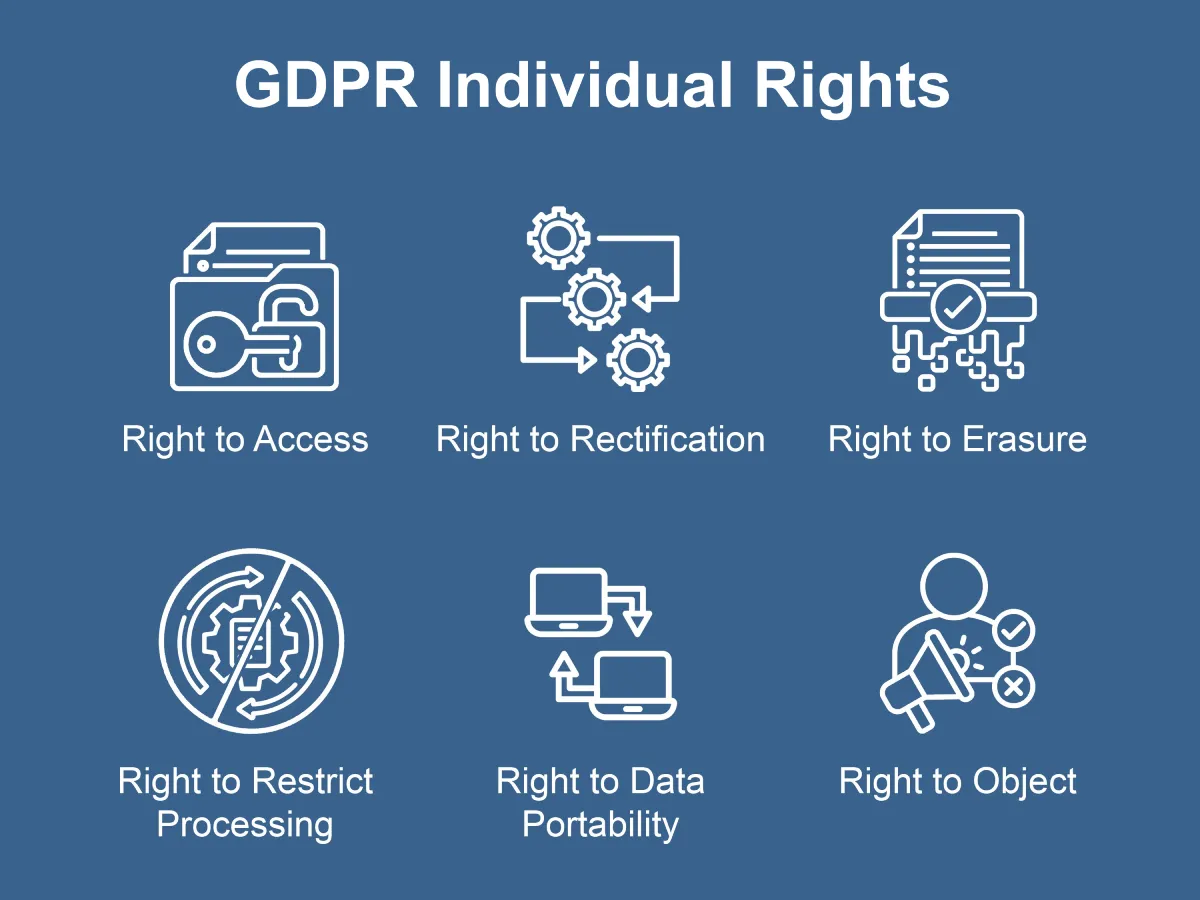 GDPR Individual Rights

Right to Access

Right to Rectification

Right to Erasure

Right to Restrict Processing

Right to Data Portability

Right to Object